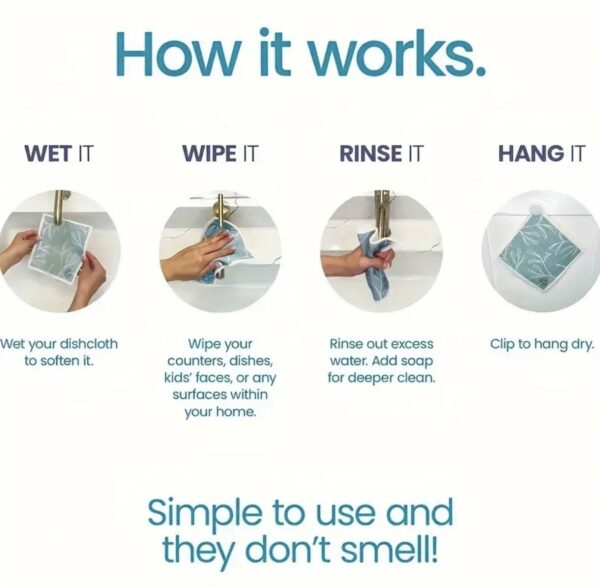 How it works.

WET IT

Wet your dishcloth to soften it.

WIPE IT

Wipe your counters, dishes, kids' faces, or any surfaces within your home.

RINSE IT

Rinse out excess water. Add soap for deeper clean.

HANG IT

Clip to hang dry.

Simple to use and they don't smell!